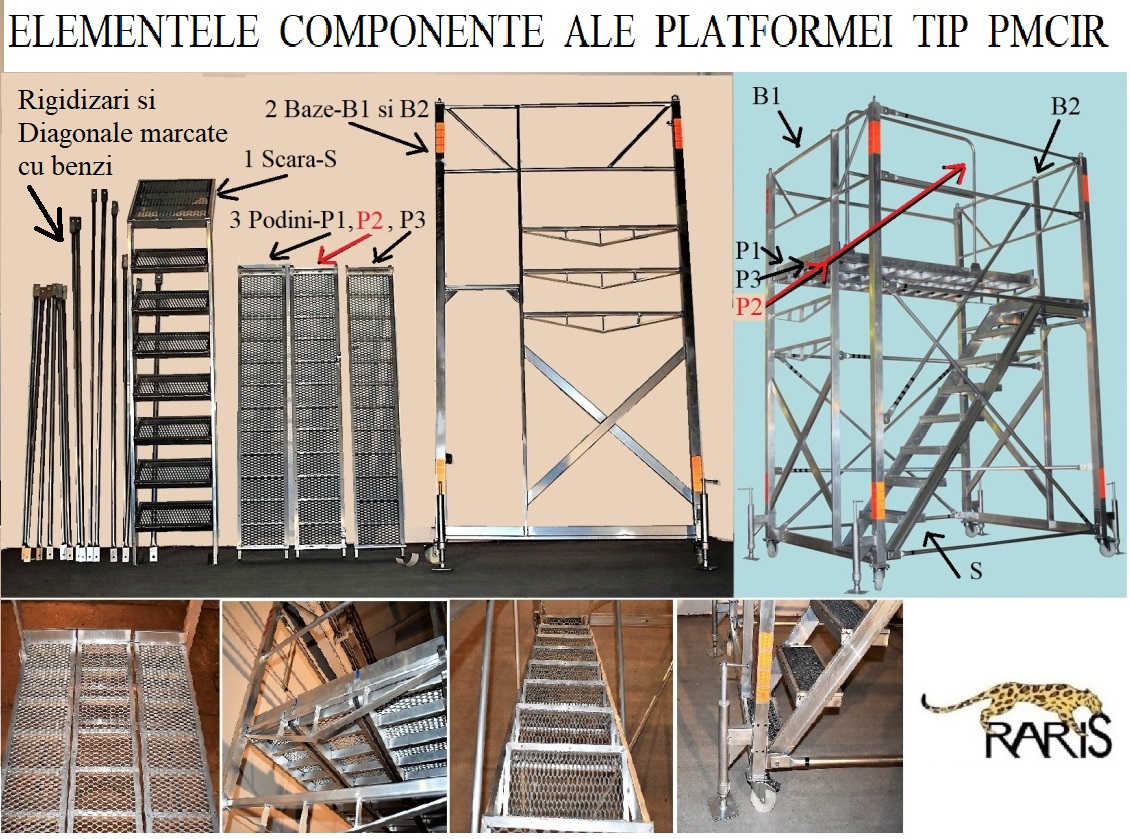 ELEMENTELE COMPONENTE ALE PLATFORMEI TIP PMCIR

Rigidizari si Diagonale marcate cu benzi

1 Scara-S

3 Podini-P1, P2, P3

2 Baze-B1 si B2

B1

B2

P1

P3

P2

S

RARIS